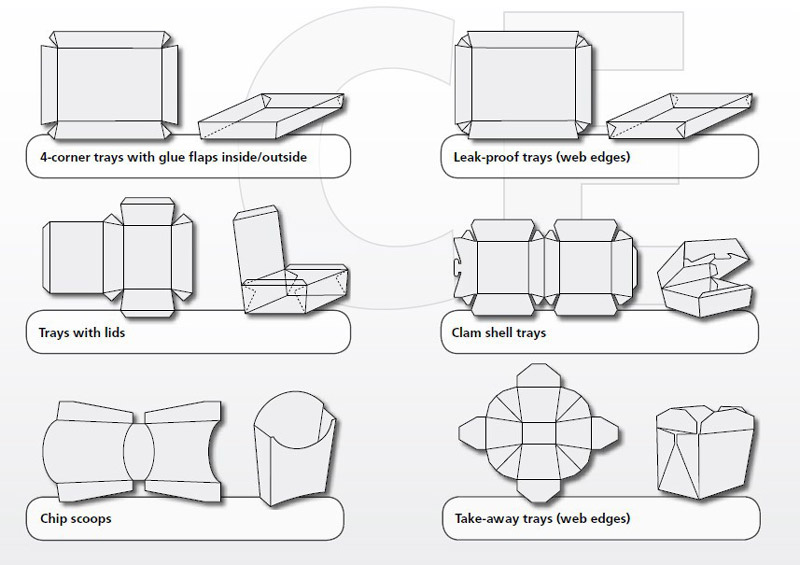 4-corner trays with glue flaps inside/outside

Leak-proof trays (web edges)

Trays with lids

Clam shell trays

Chip scoops

Take-away trays (web edges)